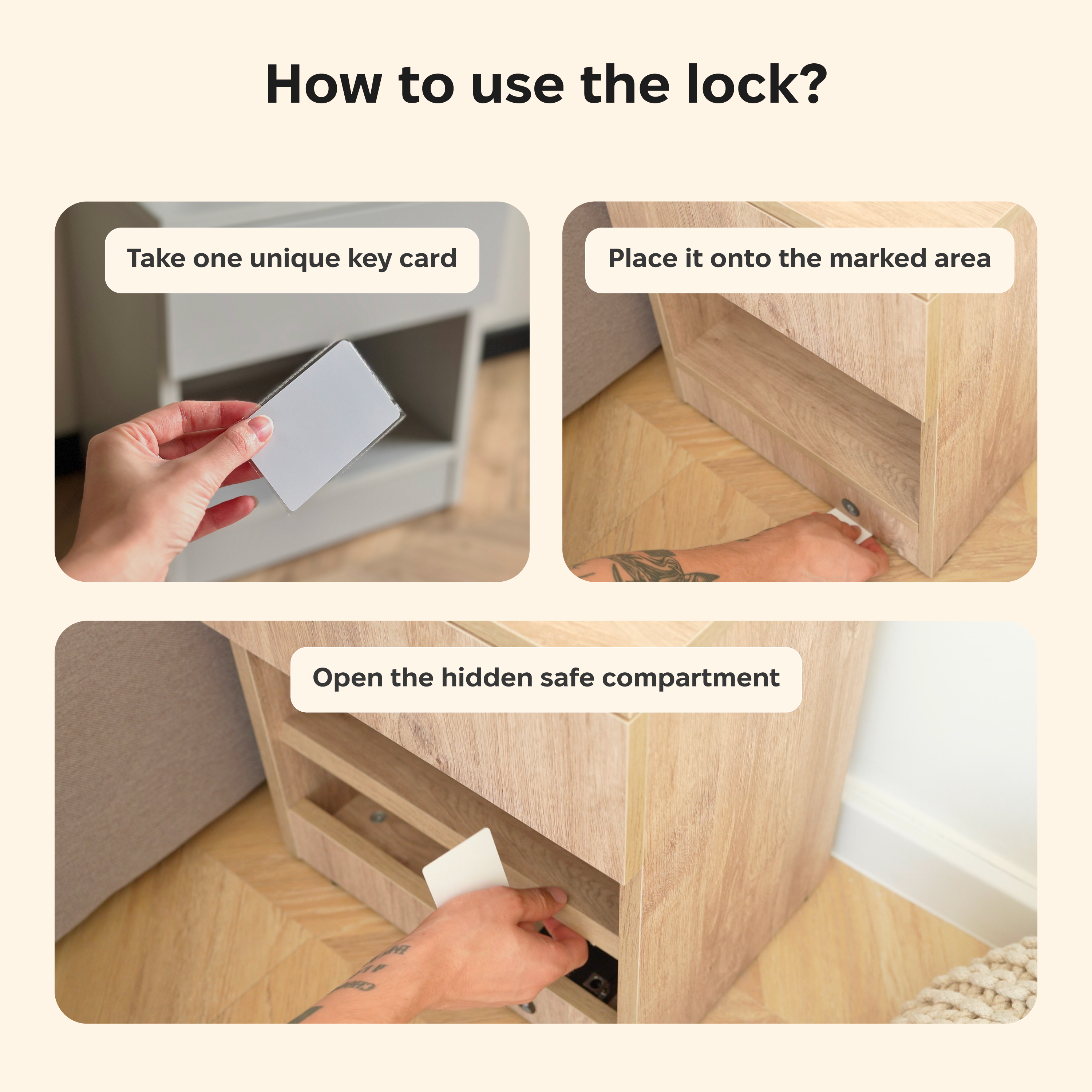 How to use the lock?

Take one unique key card

Place it onto the marked area

Open the hidden safe compartment