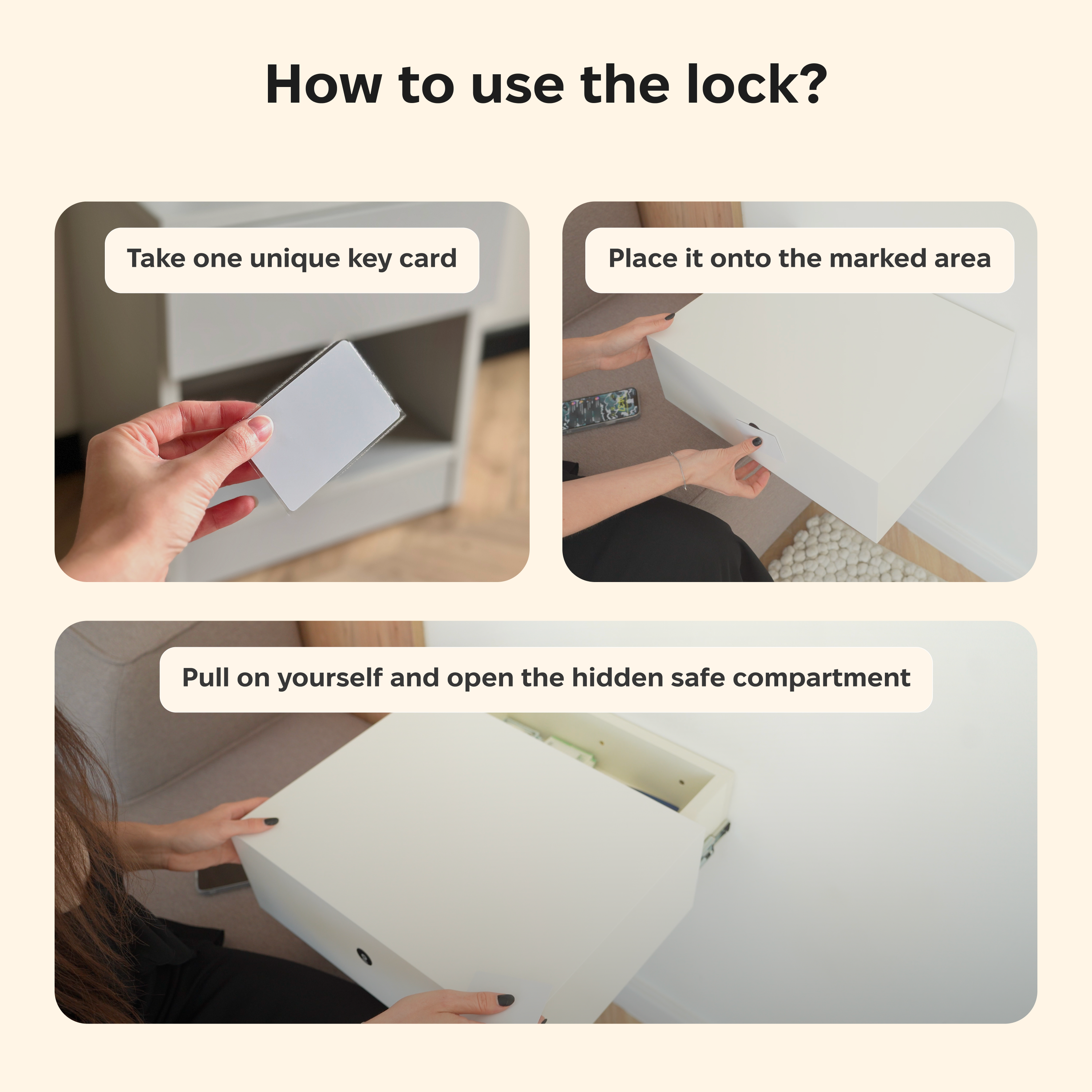 How to use the lock?

Take one unique key card

Place it onto the marked area

Pull on yourself and open the hidden safe compartment