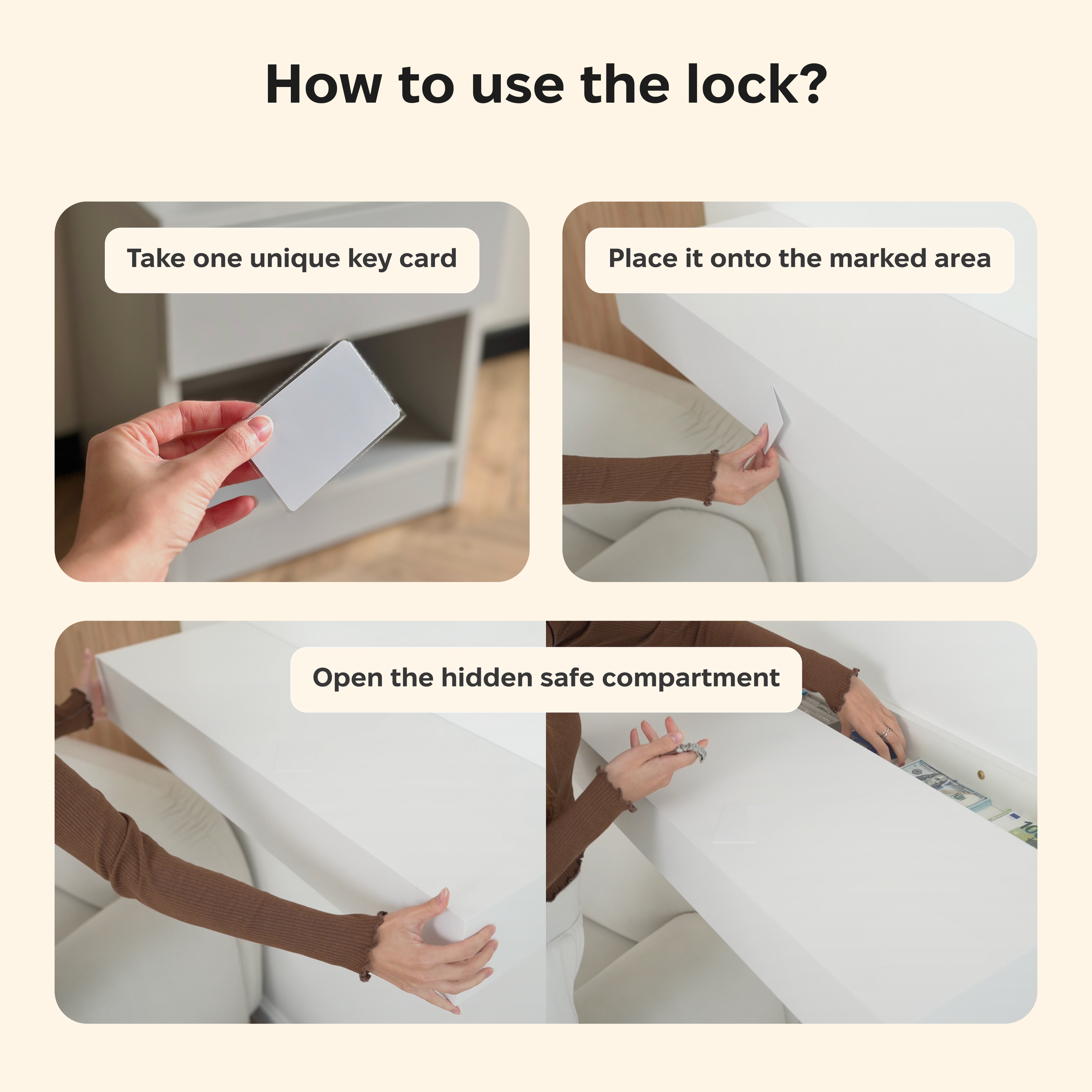 How to use the lock?

Take one unique key card

Place it onto the marked area

Open the hidden safe compartment