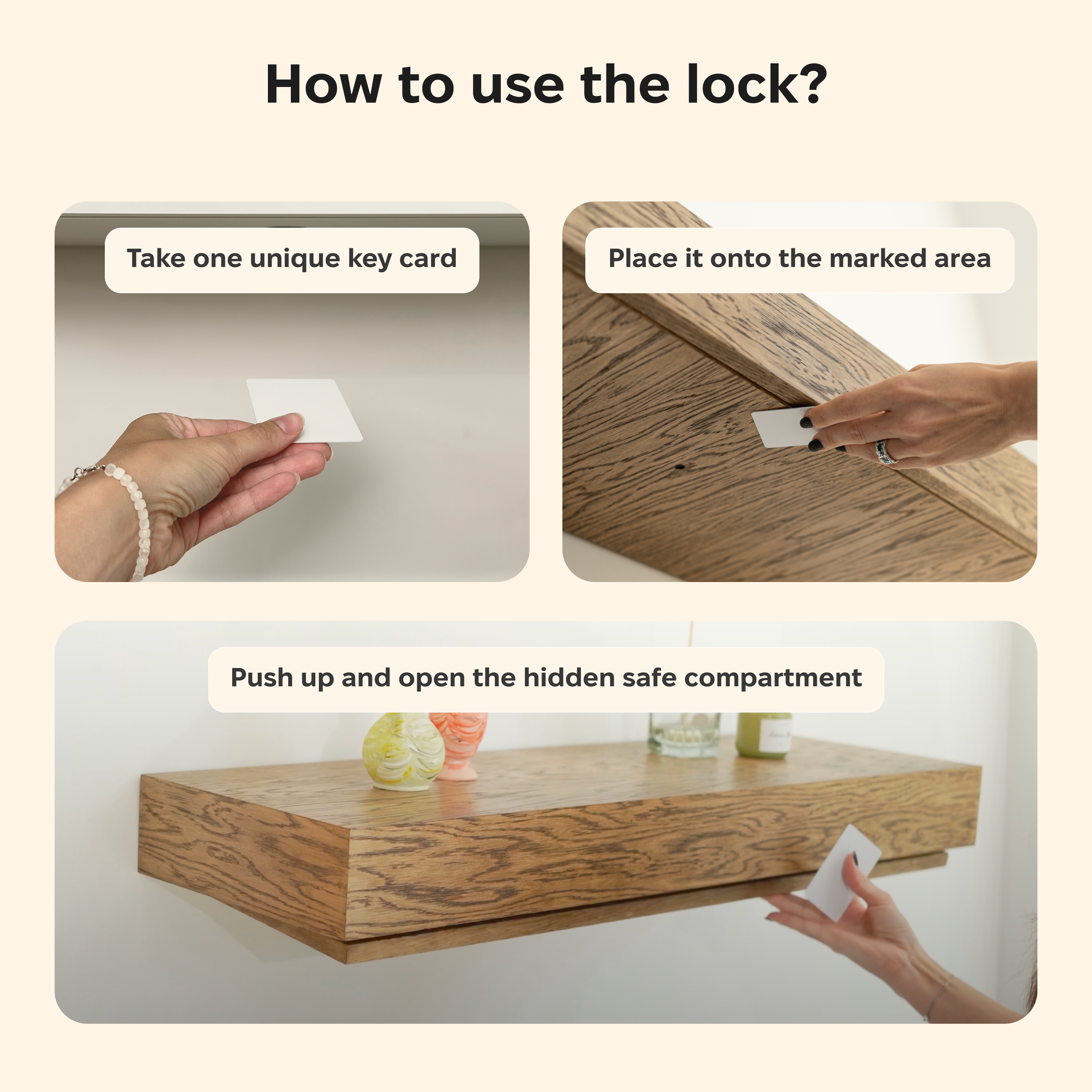 How to use the lock?

Take one unique key card

Place it onto the marked area

Push up and open the hidden safe compartment